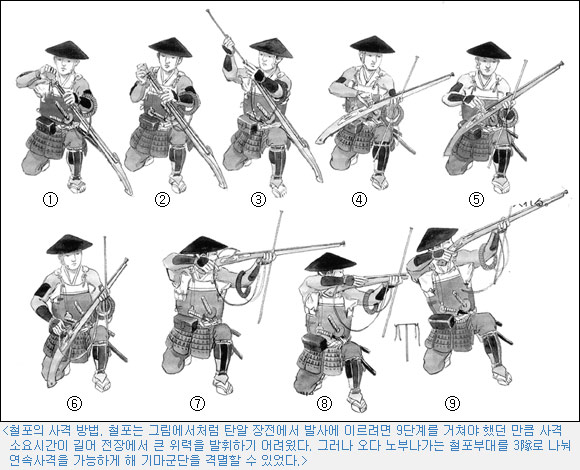 ① ② ③ ④ ⑤

⑥ ⑦ ⑧ ⑨

<철포의 사격 방법. 철포는 그림에서처럼 탄알 장전에서 발사에 이르려면 9단계를 거쳐야 했던 만큼 사격 소요시간이 길어 전장에서 큰 위력을 발휘하기 어려웠다. 그러나 오다 노부나가는 철포부대를 3隊로 나눠 연속사격을 가능하게 해 기마군단을 격멸할 수 있었다.>