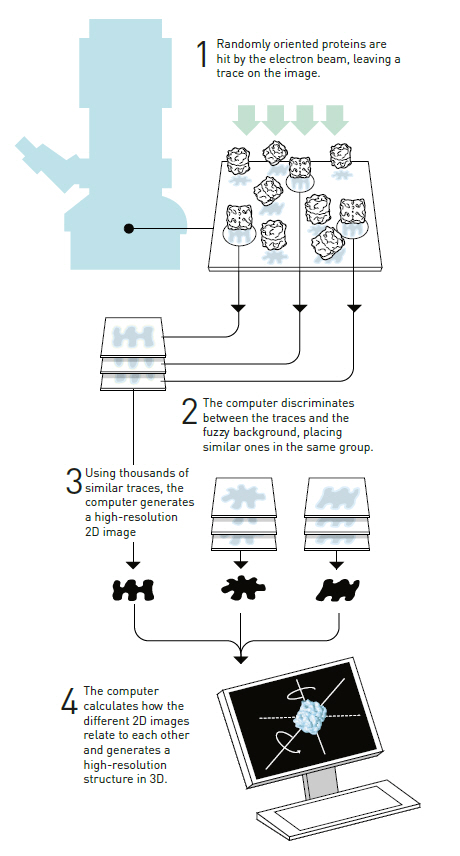 1 Randomly oriented proteins are hit by the electron beam, leaving a trace on the image.

2 The computer discriminates between the traces and the fuzzy background, placing similar ones in the same group.

3 Using thousands of similar traces, the computer generates a high-resolution 2D image

4 The computer calculates how the different 2D images relate to each other and generates a high-resolution structure in 3D.